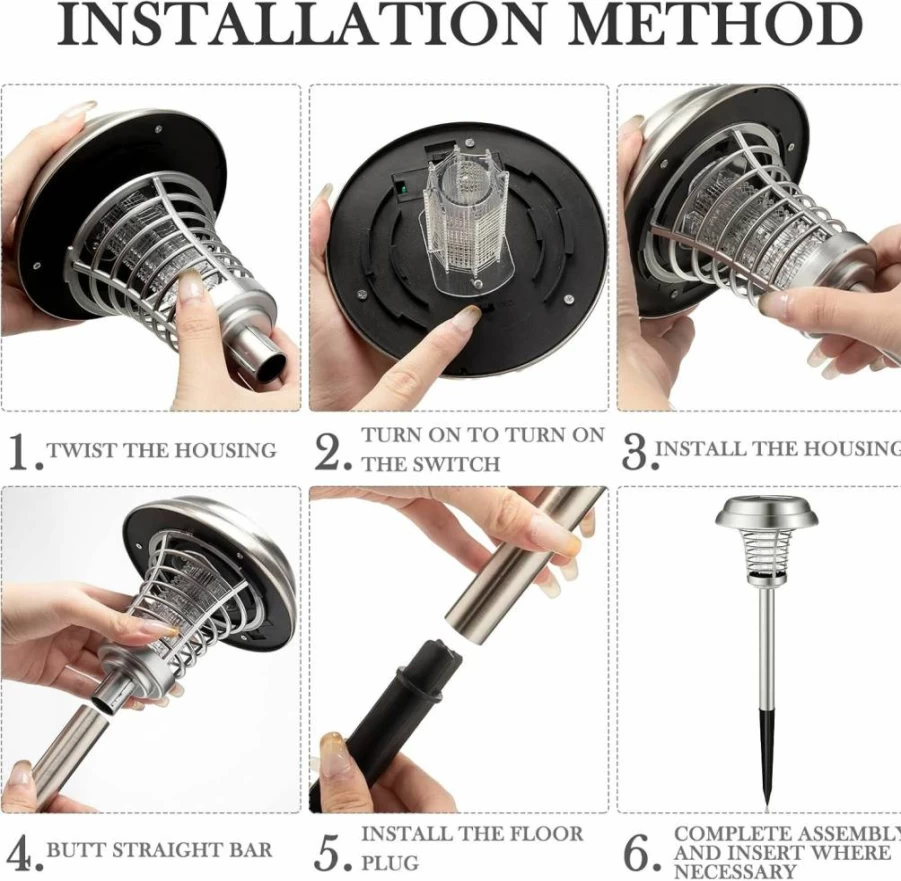 INSTALLATION METHOD

1. TWIST THE HOUSING

2. TURN ON TO TURN ON THE SWITCH

3. INSTALL THE HOUSING

4. BUTT STRAIGHT BAR

5. INSTALL THE FLOOR PLUG

6. COMPLETE ASSEMBLY AND INSERT WHERE NECESSARY