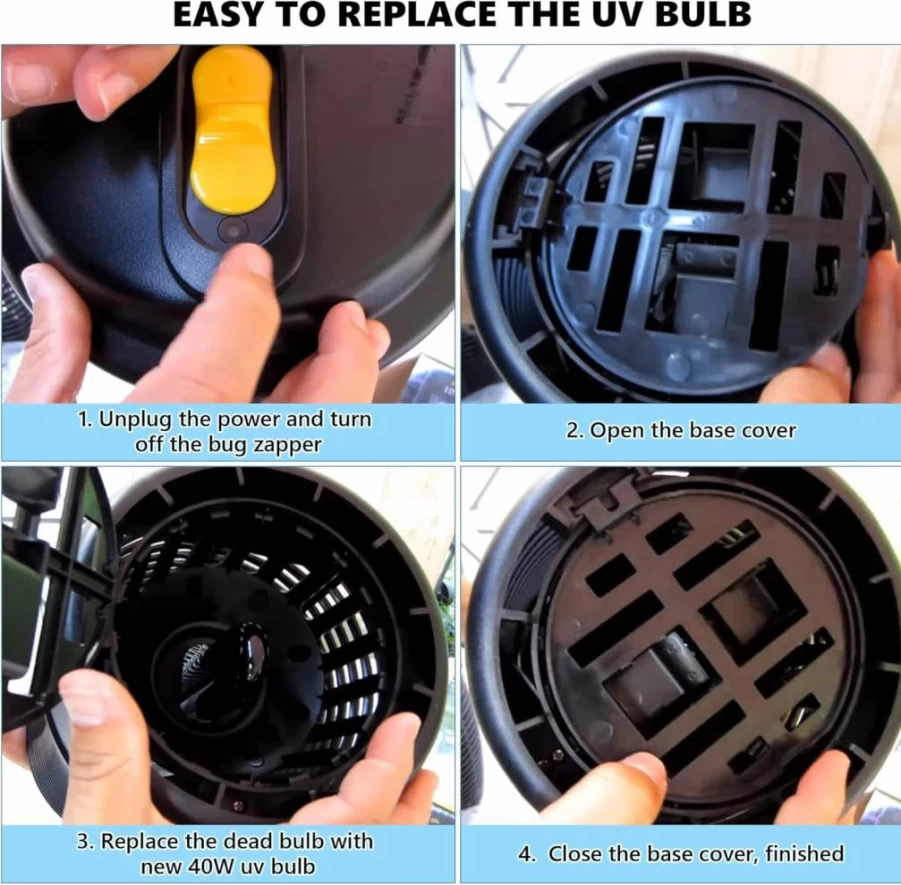 EASY TO REPLACE THE UV BULB

1. Unplug the power and turn off the bug zapper

2. Open the base cover

3. Replace the dead bulb with new 40W uv bulb

4. Close the base cover, finished