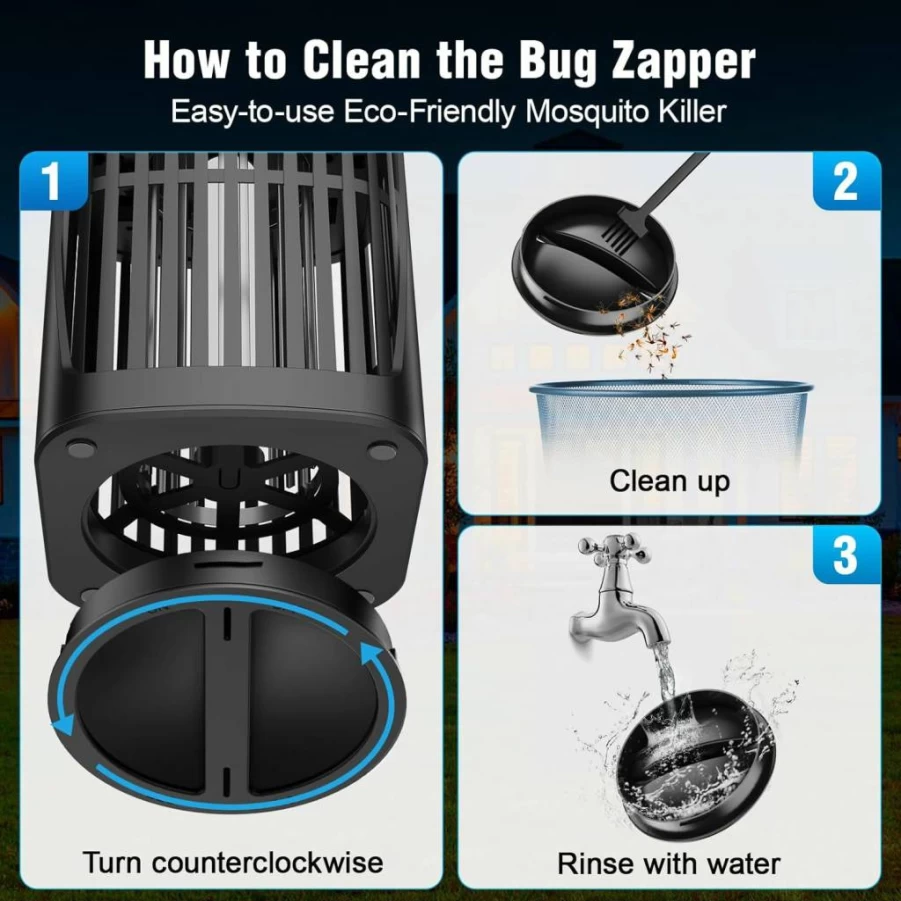 How to Clean the Bug Zapper
Easy-to-use Eco-Friendly Mosquito Killer

1

Turn counterclockwise

2

Clean up

3

Rinse with water