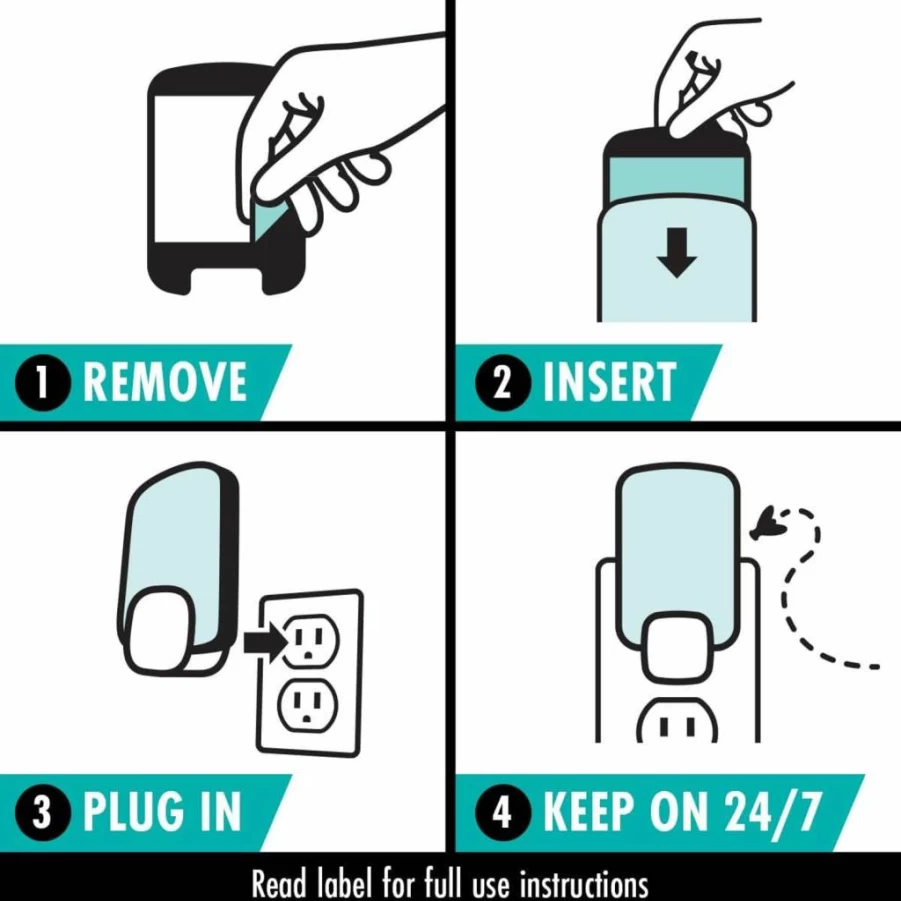 1 REMOVE

2 INSERT

3 PLUG IN

4 KEEP ON 24/7

Read label for full use instructions