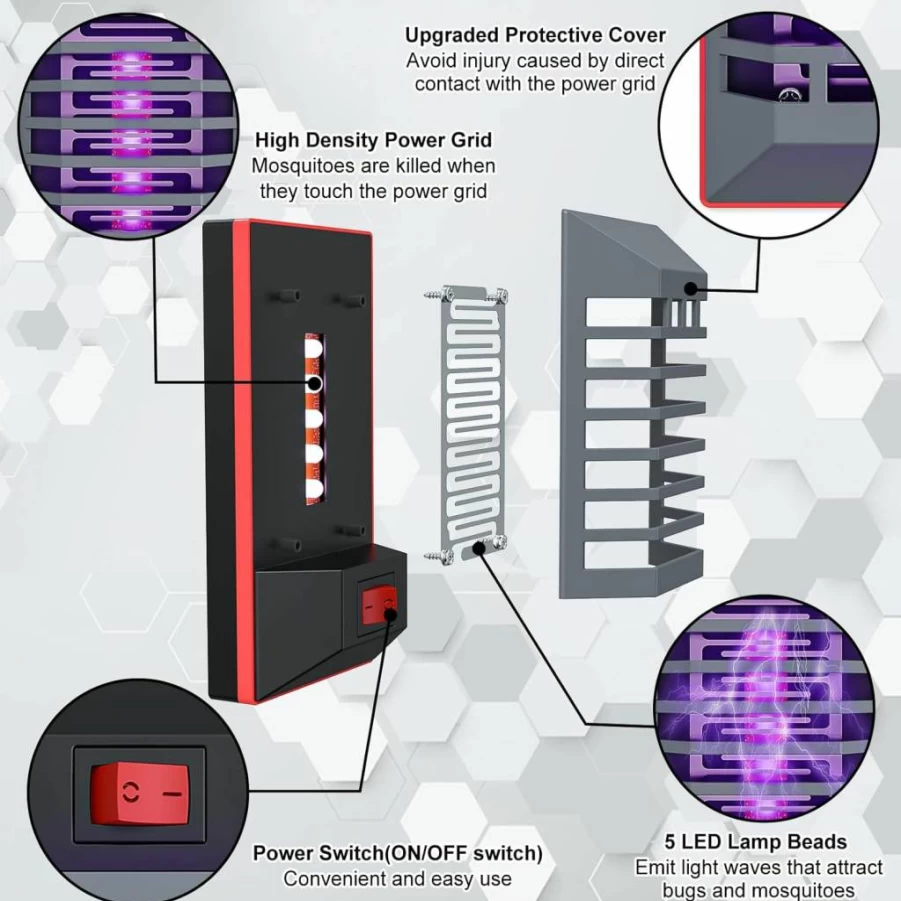 Upgraded Protective Cover
Avoid injury caused by direct contact with the power grid

High Density Power Grid
Mosquitoes are killed when they touch the power grid

Power Switch(ON/OFF switch)
Convenient and easy use

5 LED Lamp Beads
Emit light waves that attract bugs and mosquitoes