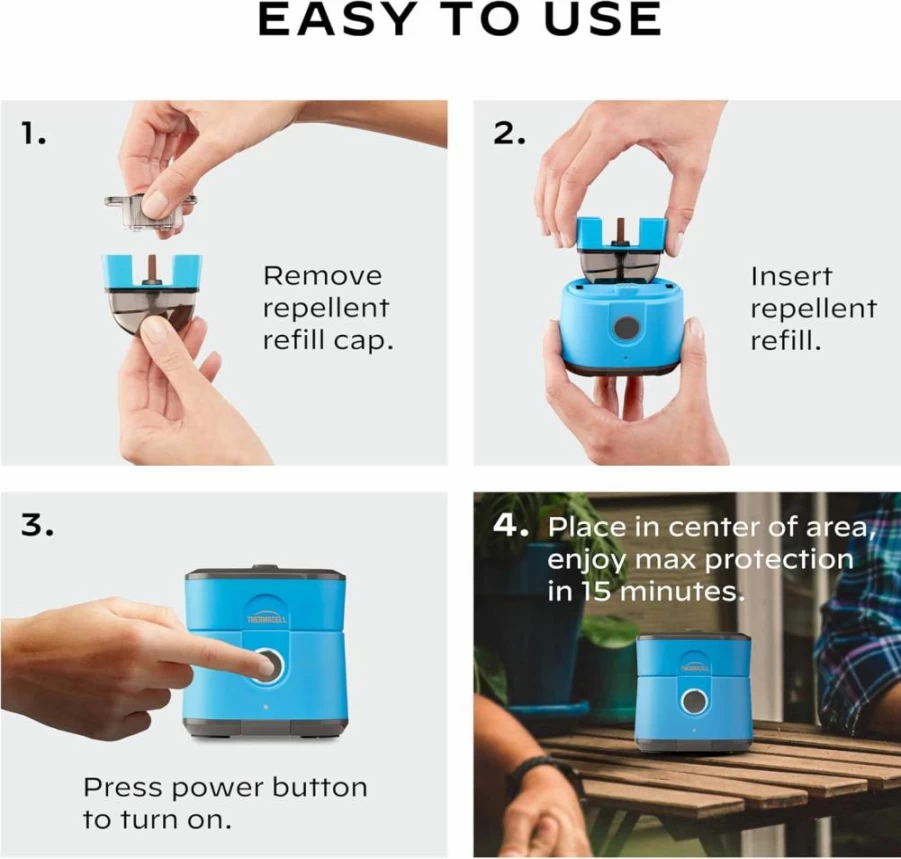 EASY TO USE

1.

Remove repellent refill cap.

2.

Insert repellent refill.

3.

THERMACELL

Press power button to turn on.

4. Place in center of area, enjoy max protection in 15 minutes.

THERMACELL