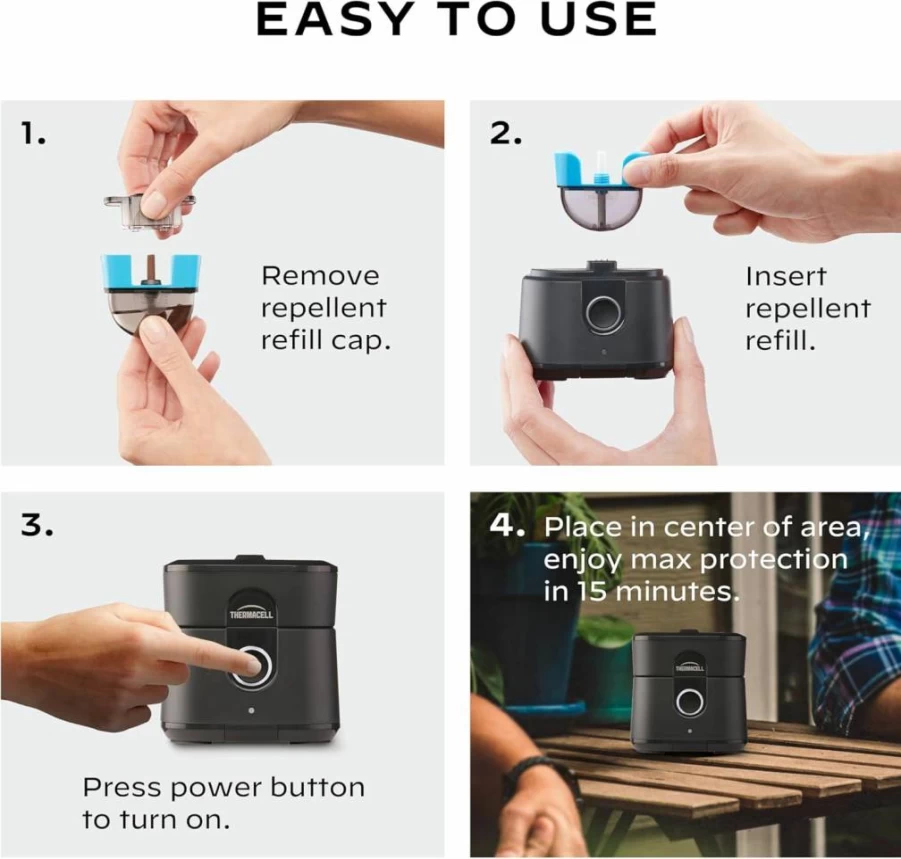 EASY TO USE

1.

Remove repellent refill cap.

2.

Insert repellent refill.

3.

THERMACELL

Press power button to turn on.

4. Place in center of area, enjoy max protection in 15 minutes.

THERMACELL