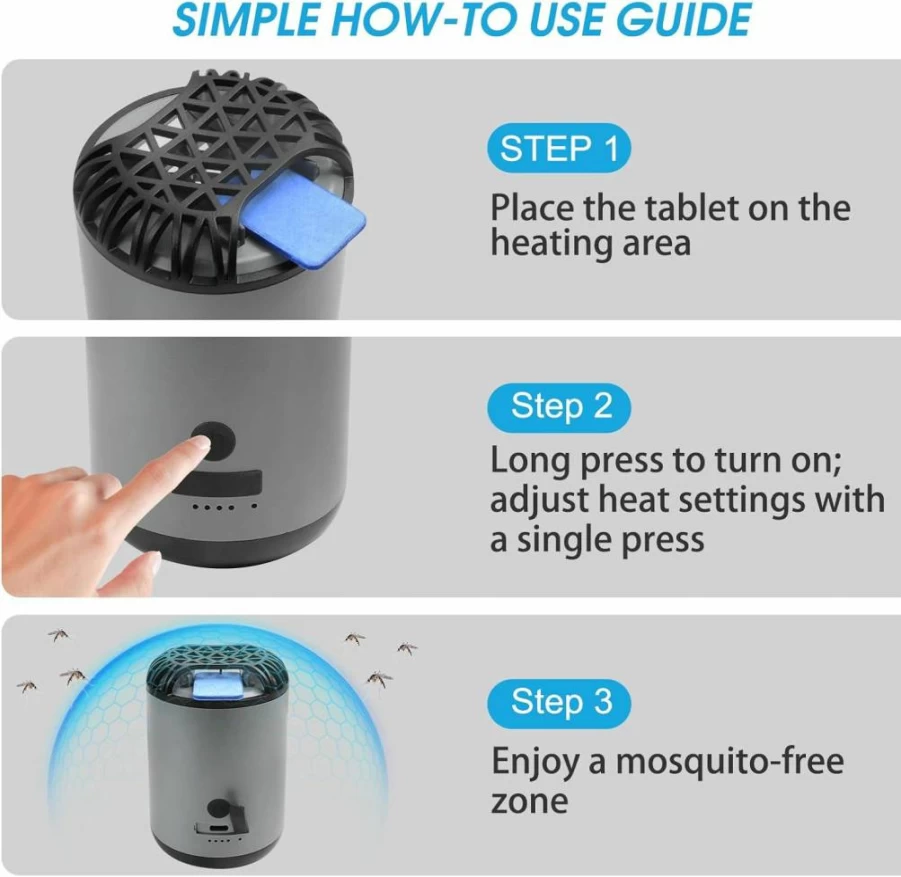 SIMPLE HOW-TO USE GUIDE

STEP 1

Place the tablet on the heating area

Step 2

Long press to turn on; adjust heat settings with a single press

Step 3

Enjoy a mosquito-free zone