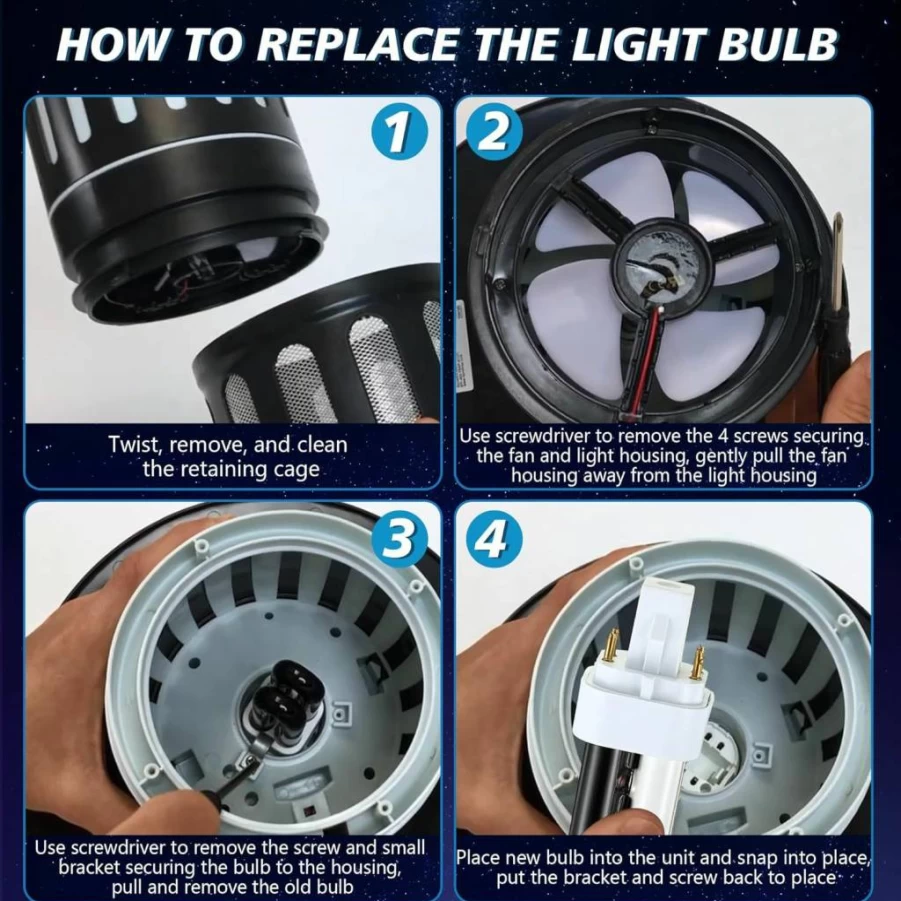 HOW TO REPLACE THE LIGHT BULB

1

Twist, remove, and clean the retaining cage

2

Use screwdriver to remove the 4 screws securing the fan and light housing, gently pull the fan housing away from the light housing

3

Use screwdriver to remove the screw and small bracket securing the bulb to the housing, pull and remove the old bulb

4

Place new bulb into the unit and snap into place, put the bracket and screw back to place