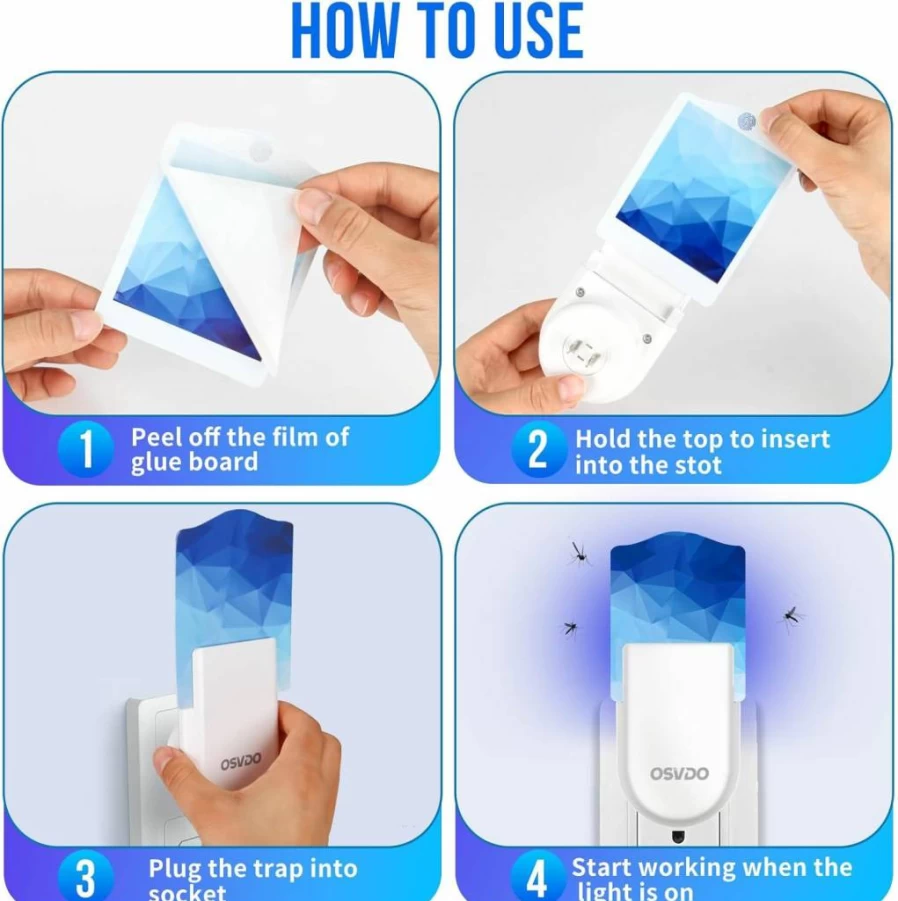 HOW TO USE

1 Peel off the film of glue board

2 Hold the top to insert into the stot

OSVDO

3 Plug the trap into socket

OSVDO

4 Start working when the light is on