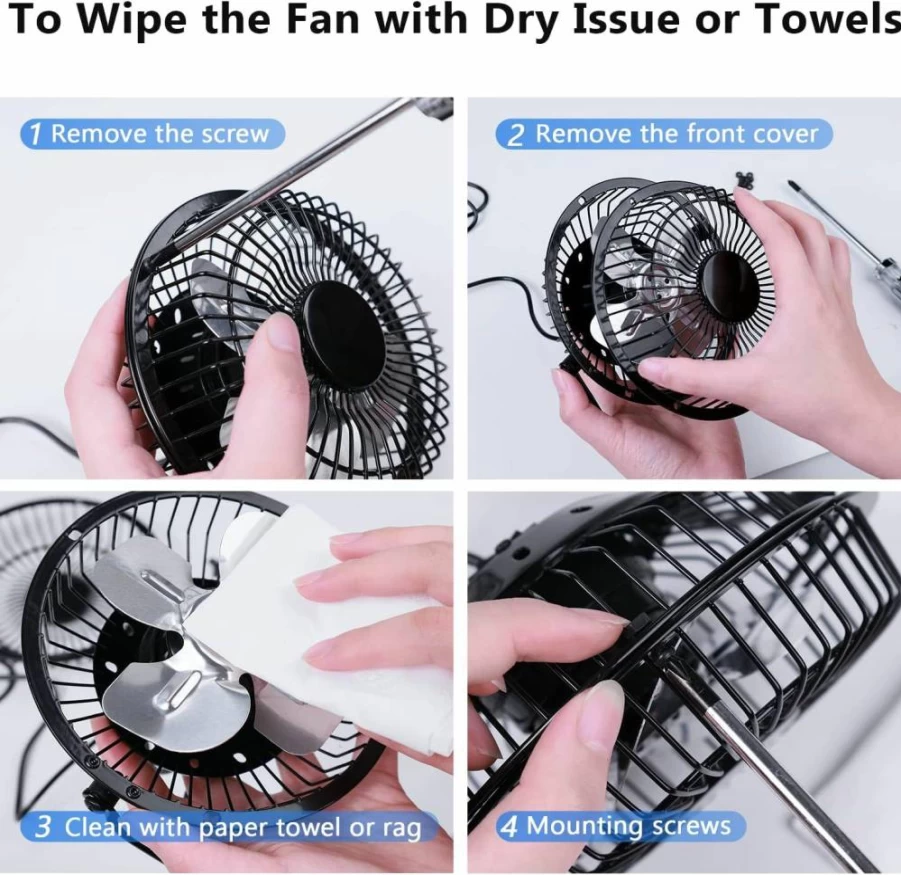 To Wipe the Fan with Dry Issue or Towels

1 Remove the screw

2 Remove the front cover

3 Clean with paper towel or rag

4 Mounting screws