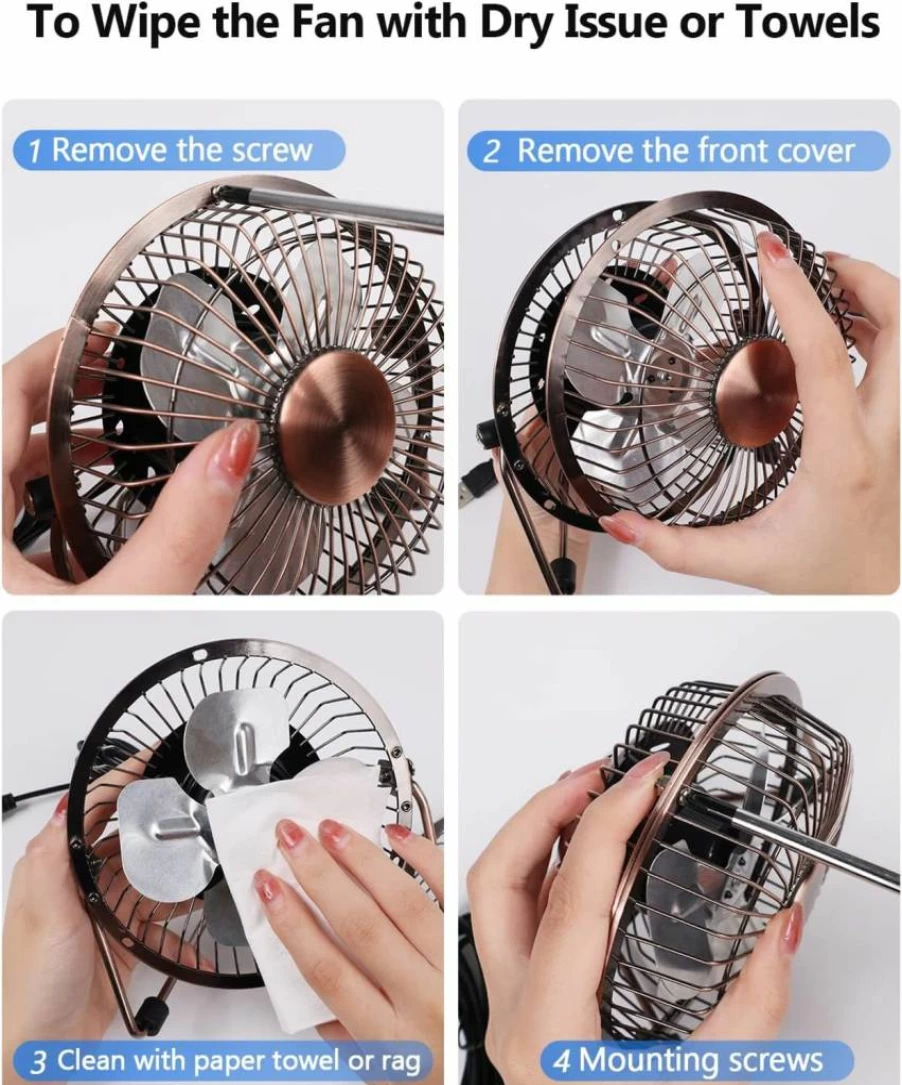 To Wipe the Fan with Dry Issue or Towels

1 Remove the screw

2 Remove the front cover

3 Clean with paper towel or rag

4 Mounting screws