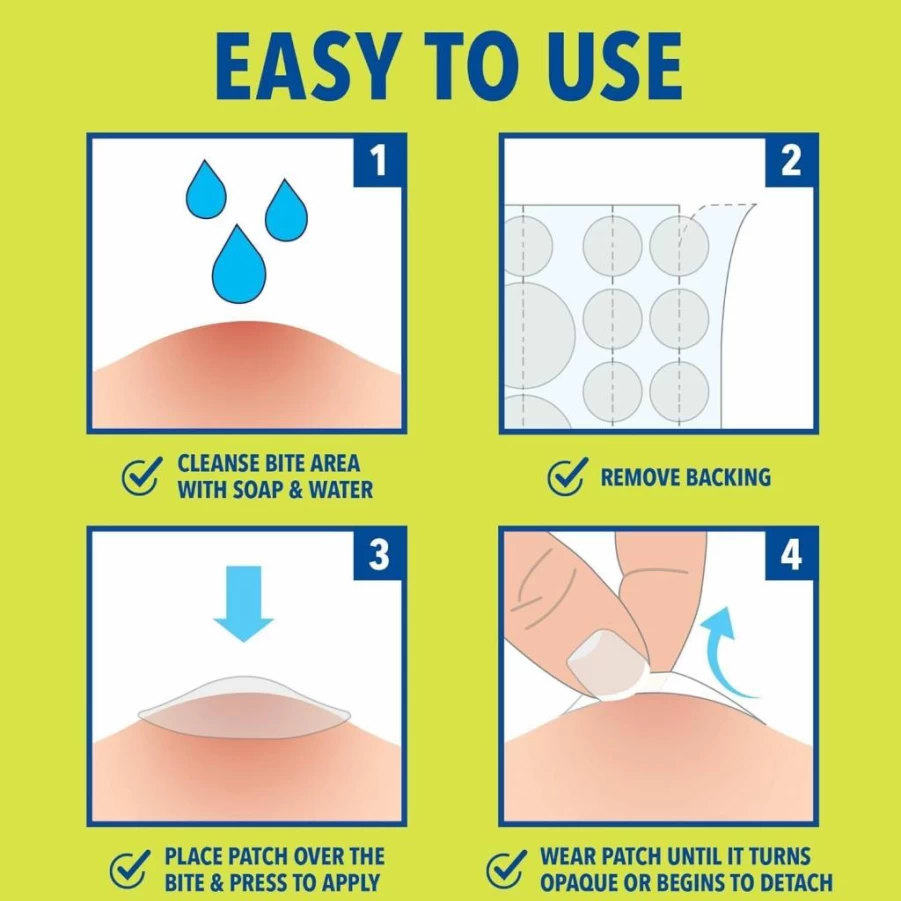 EASY TO USE

1

CLEANSE BITE AREA WITH SOAP & WATER

2

REMOVE BACKING

3

PLACE PATCH OVER THE BITE & PRESS TO APPLY

4

WEAR PATCH UNTIL IT TURNS OPAQUE OR BEGINS TO DETACH