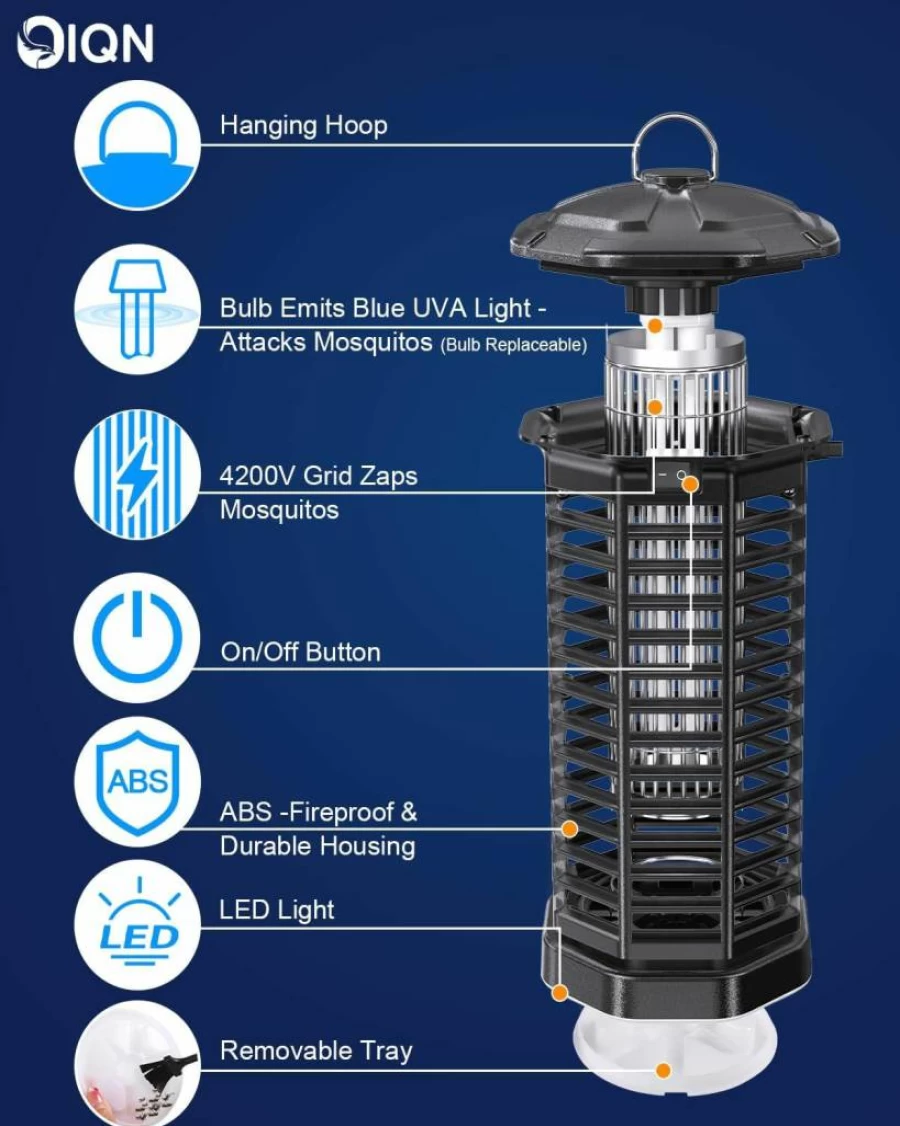 QIQN

Hanging Hoop

Bulb Emits Blue UVA Light - Attacks Mosquitos (Bulb Replaceable)

4200V Grid Zaps Mosquitos

On/Off Button

ABS

ABS -Fireproof & Durable Housing

LED

LED Light

Removable Tray