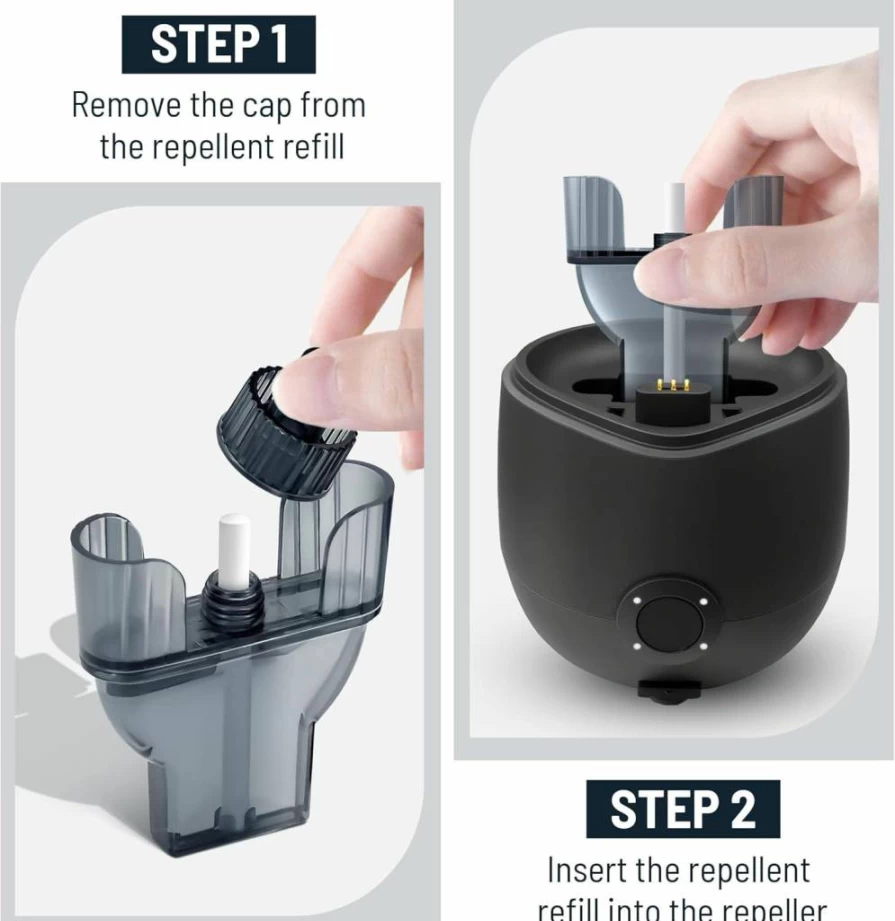 STEP 1

Remove the cap from the repellent refill

STEP 2

Insert the repellent refill into the repeller