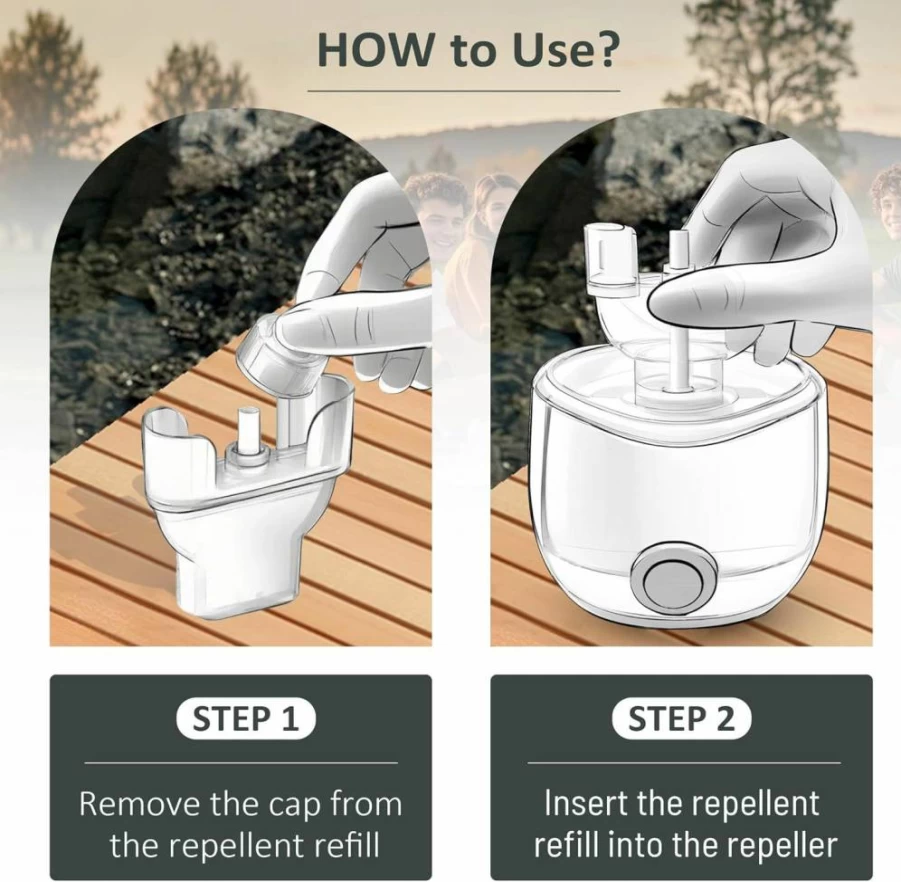 HOW to Use?

STEP 1

Remove the cap from the repellent refill

STEP 2

Insert the repellent refill into the repeller