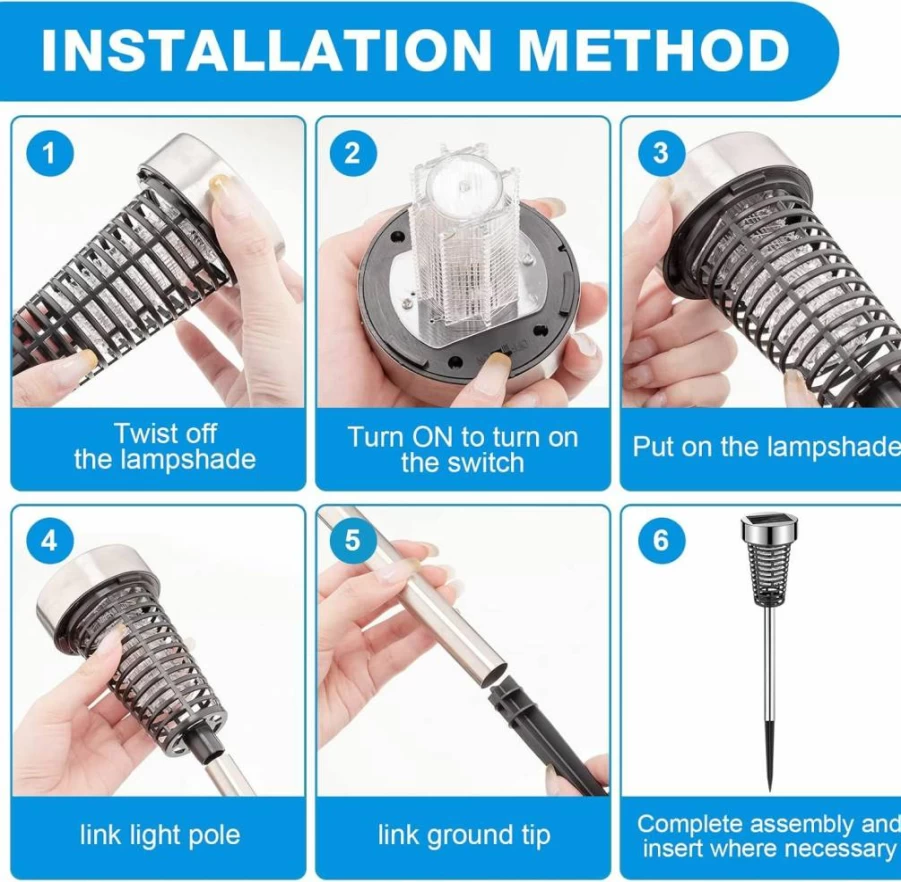 INSTALLATION METHOD

1
Twist off the lampshade

2
Turn ON to turn on the switch

3
Put on the lampshade

4
link light pole

5
link ground tip

6
Complete assembly and insert where necessary